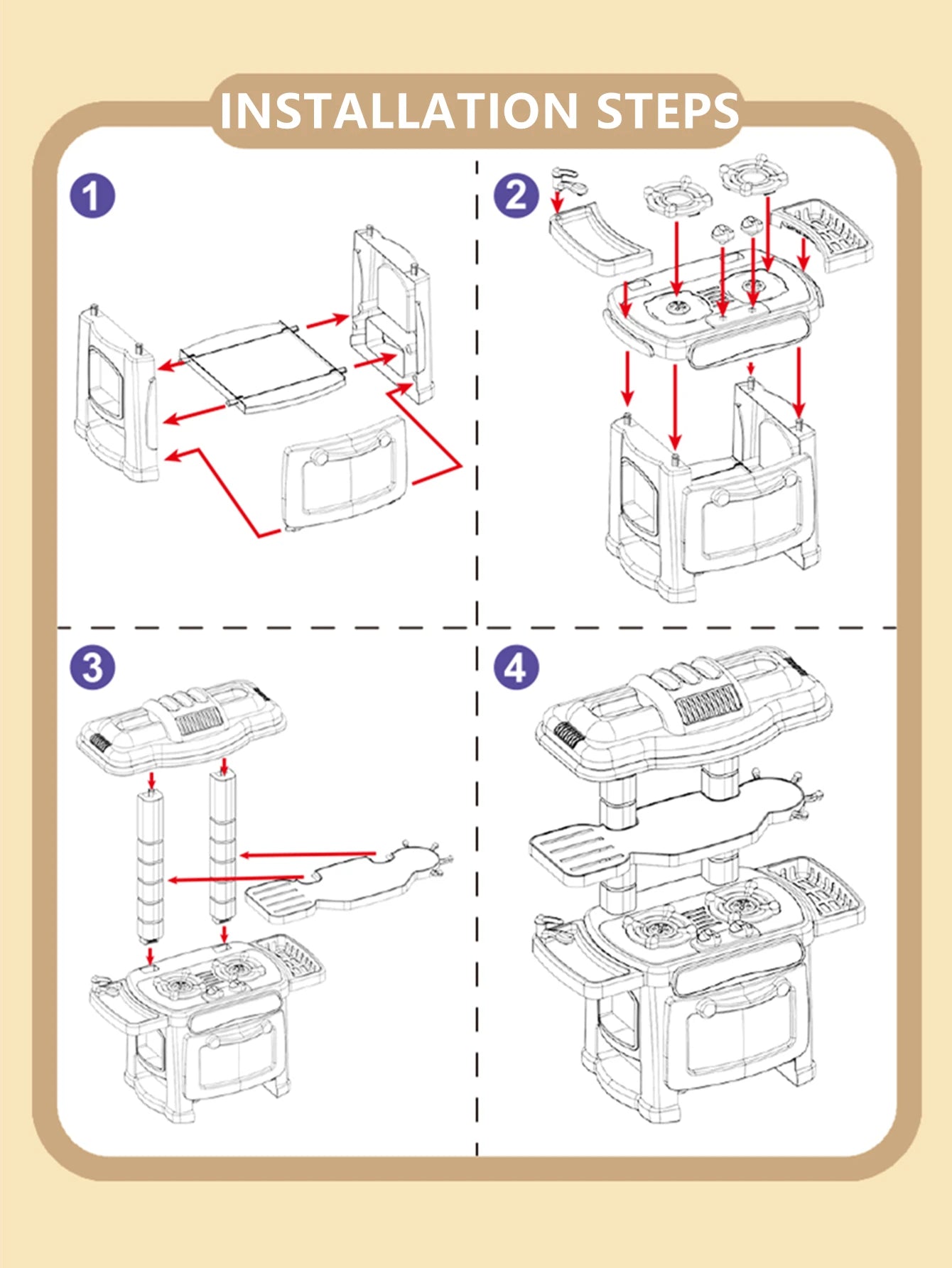 INSTALLATION STEPS

1

2

3

4